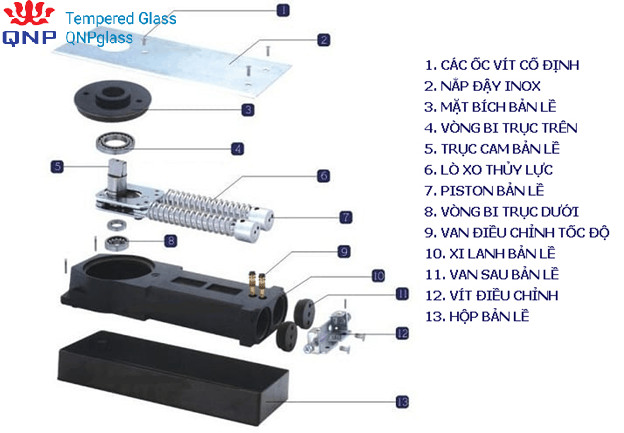 QNP
Tempered Glass
QNPglass

1
2
3
4
5
6
7
8
9
10
11
12
13

1. CÁC ỐC VÍT CỐ ĐỊNH
2. NẮP ĐẬY INOX
3. MẶT BÍCH BẢN LỀ
4. VÒNG BI TRỤC TRÊN
5. TRỤC CAM BẢN LỀ
6. LÒ XO THỦY LỰC
7. PISTON BẢN LỀ
8. VÒNG BI TRỤC DƯỚI
9. VAN ĐIỀU CHỈNH TỐC ĐỘ
10. XI LANH BẢN LỀ
11. VAN SAU BẢN LỀ
12. VÍT ĐIỀU CHỈNH
13. HỘP BẢN LỀ