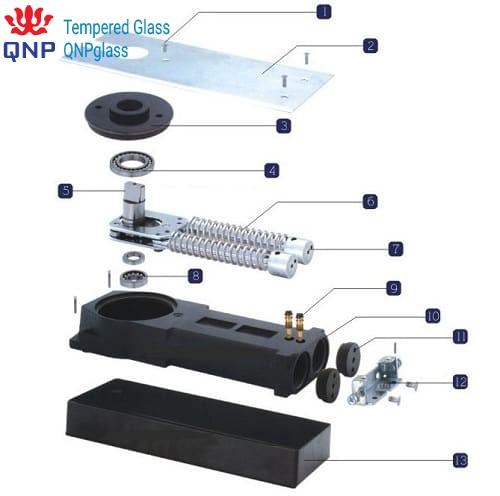 QNP Tempered Glass
QNPglass

1
2
3
4
5
6
7
8
9
10
11
12
13